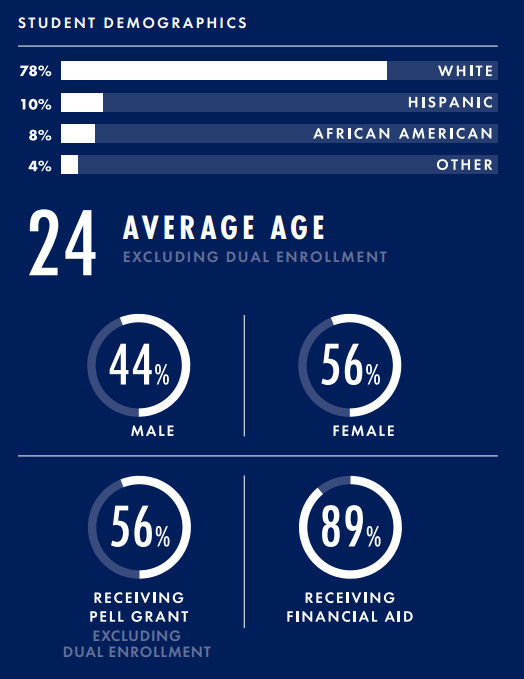 STUDENT DEMOGRAPHICS

78% WHITE

10% HISPANIC

8% AFRICAN AMERICAN

4% OTHER

24 AVERAGE AGE
EXCLUDING DUAL ENROLLMENT

44% MALE

56% FEMALE

56% RECEIVING PELL GRANT
EXCLUDING DUAL ENROLLMENT

89% RECEIVING FINANCIAL AID