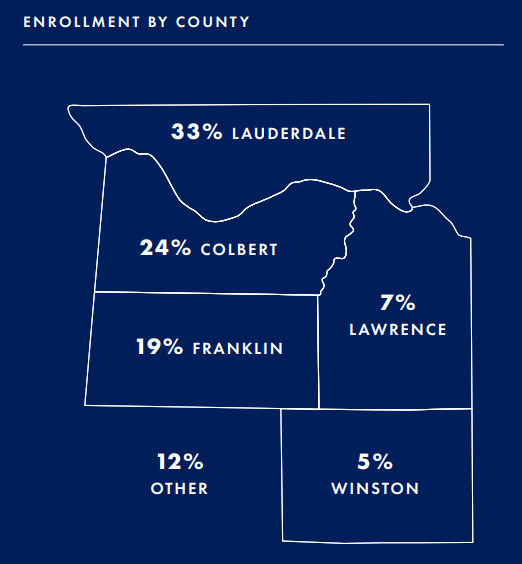 ENROLLMENT BY COUNTY

33% LAUDERDALE

24% COLBERT

7% LAWRENCE

19% FRANKLIN

12% OTHER

5% WINSTON